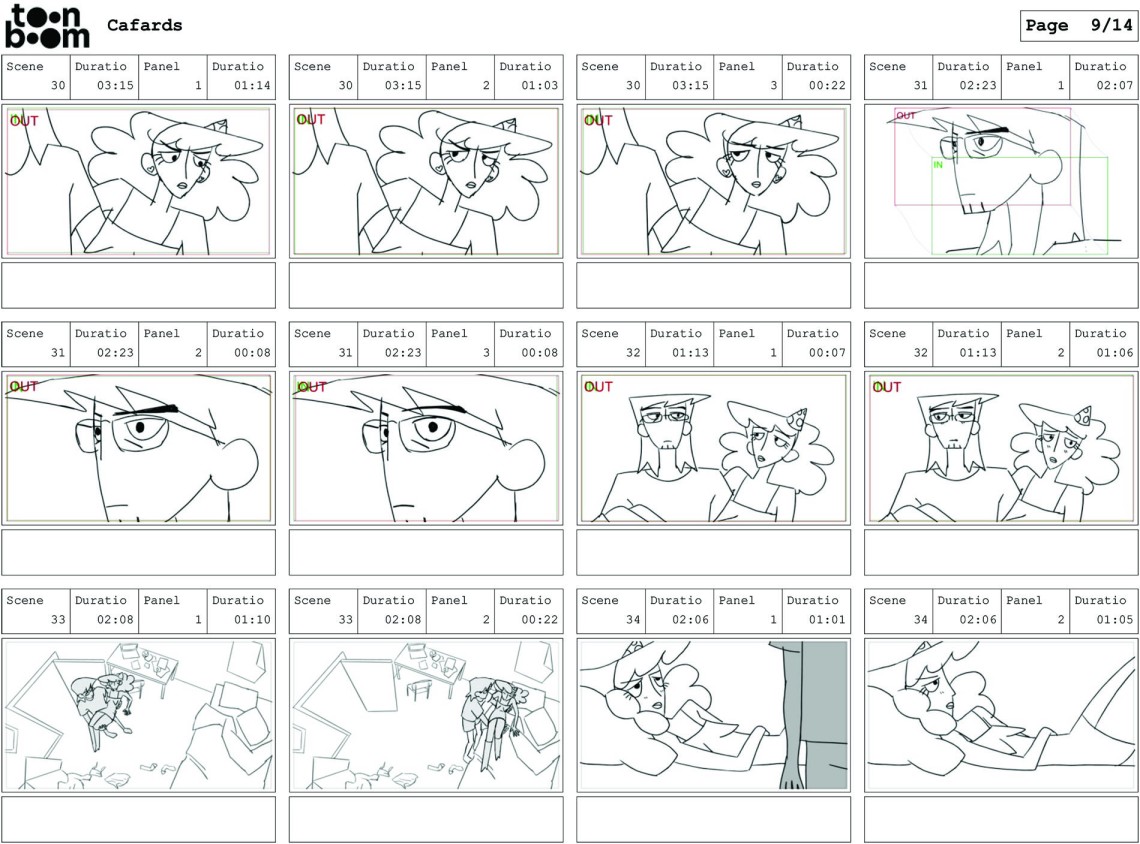 toon boom Cafards

Page 9/14

| Scene | Duratio | Panel | Duratio |
|---|---|---|---|
| 30 | 03:15 | 1 | 01:14 |

OUT

| Scene | Duratio | Panel | Duratio |
|---|---|---|---|
| 30 | 03:15 | 2 | 01:03 |

OUT

| Scene | Duratio | Panel | Duratio |
|---|---|---|---|
| 30 | 03:15 | 3 | 00:22 |

OUT

| Scene | Duratio | Panel | Duratio |
|---|---|---|---|
| 31 | 02:23 | 1 | 02:07 |

OUT
IN

| Scene | Duratio | Panel | Duratio |
|---|---|---|---|
| 31 | 02:23 | 2 | 00:08 |

OUT

| Scene | Duratio | Panel | Duratio |
|---|---|---|---|
| 31 | 02:23 | 3 | 00:08 |

OUT

| Scene | Duratio | Panel | Duratio |
|---|---|---|---|
| 32 | 01:13 | 1 | 00:07 |

OUT

| Scene | Duratio | Panel | Duratio |
|---|---|---|---|
| 32 | 01:13 | 2 | 01:06 |

OUT

| Scene | Duratio | Panel | Duratio |
|---|---|---|---|
| 33 | 02:08 | 1 | 01:10 |

| Scene | Duratio | Panel | Duratio |
|---|---|---|---|
| 33 | 02:08 | 2 | 00:22 |

| Scene | Duratio | Panel | Duratio |
|---|---|---|---|
| 34 | 02:06 | 1 | 01:01 |

| Scene | Duratio | Panel | Duratio |
|---|---|---|---|
| 34 | 02:06 | 2 | 01:05 |